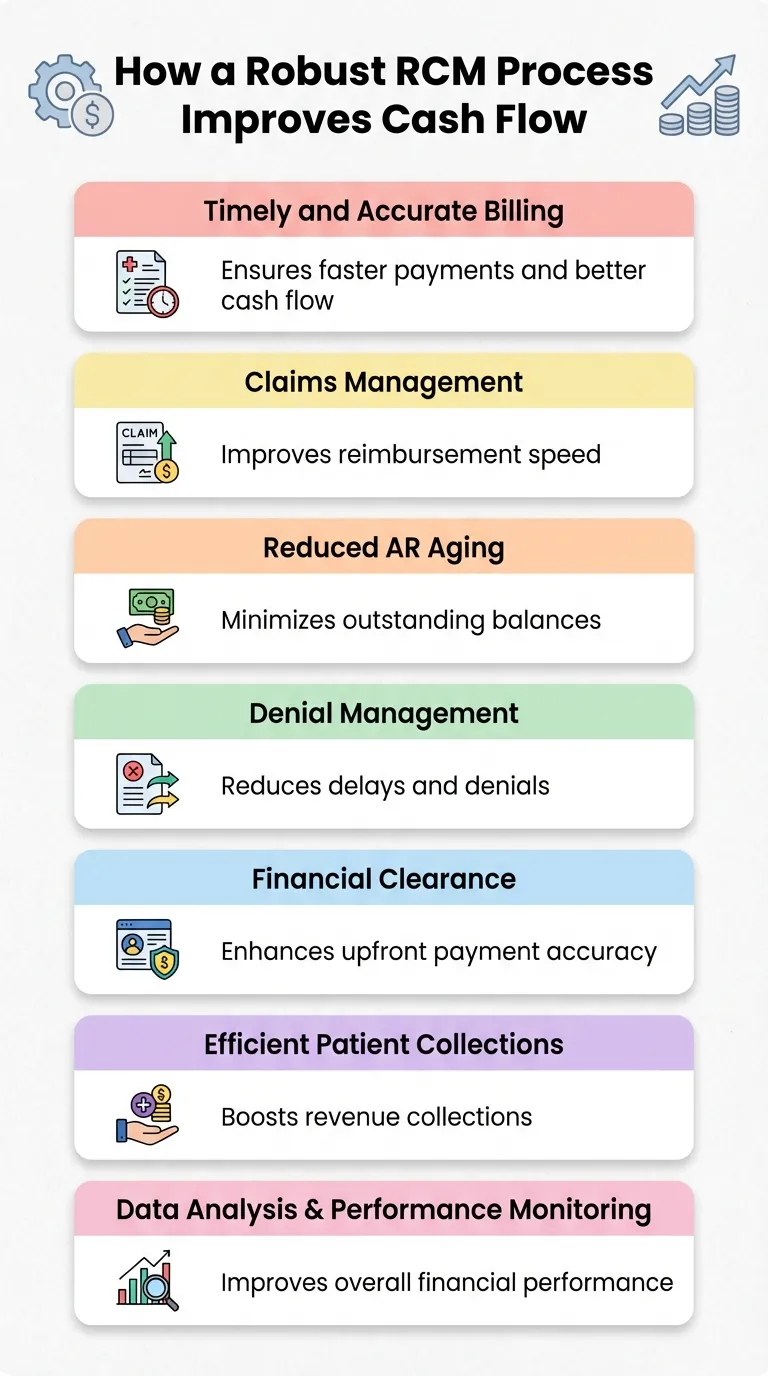 How a Robust RCM Process Improves Cash Flow

Timely and Accurate Billing

Ensures faster payments and better cash flow

Claims Management

CLAIM

Improves reimbursement speed

Reduced AR Aging

Minimizes outstanding balances

Denial Management

Reduces delays and denials

Financial Clearance

Enhances upfront payment accuracy

Efficient Patient Collections

Boosts revenue collections

Data Analysis & Performance Monitoring

Improves overall financial performance